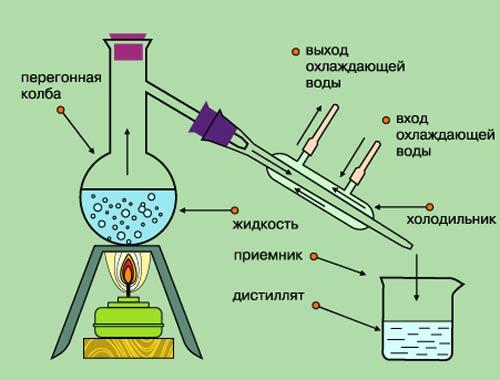 перегонная колба

выход охлаждающей воды

вход охлаждающей воды

жидкость

холодильник

приемник

дистиллят